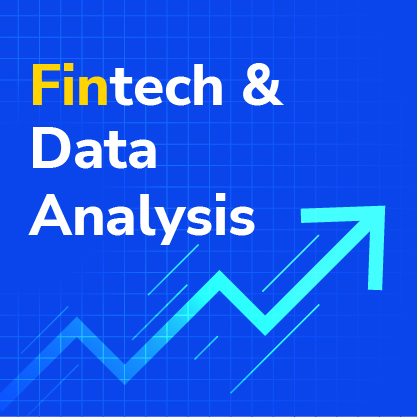 Fintech &
Data
Analysis