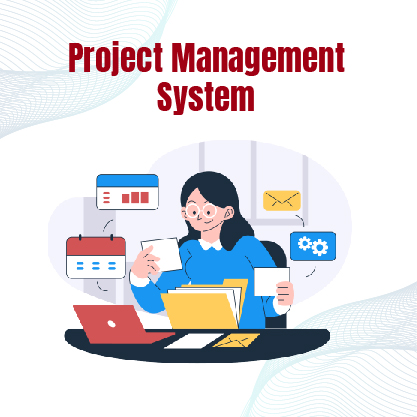 Project Management System